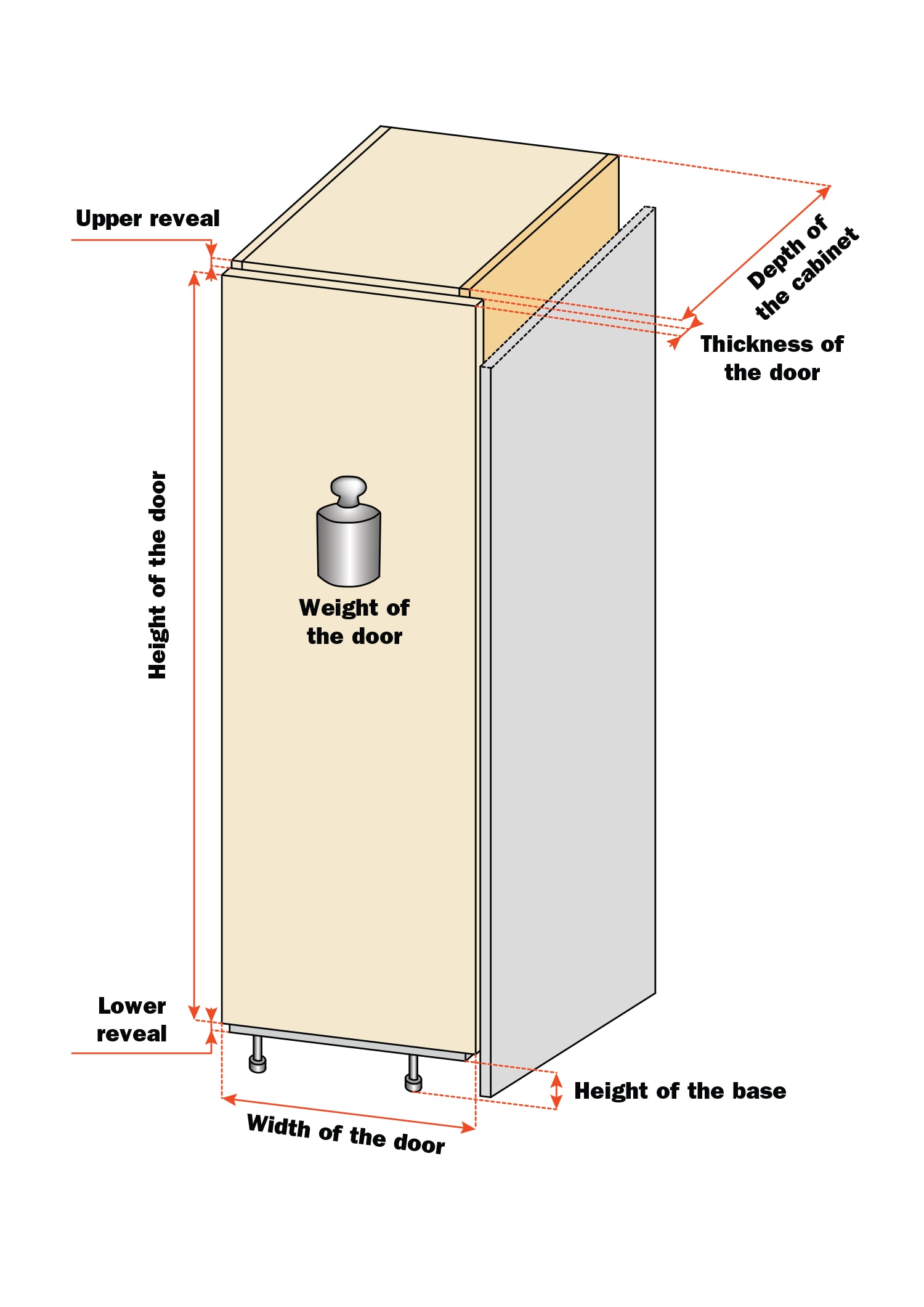 Upper reveal

Depth of the cabinet

Thickness of the door

Height of the door

Weight of the door

Lower reveal

Height of the base

Width of the door